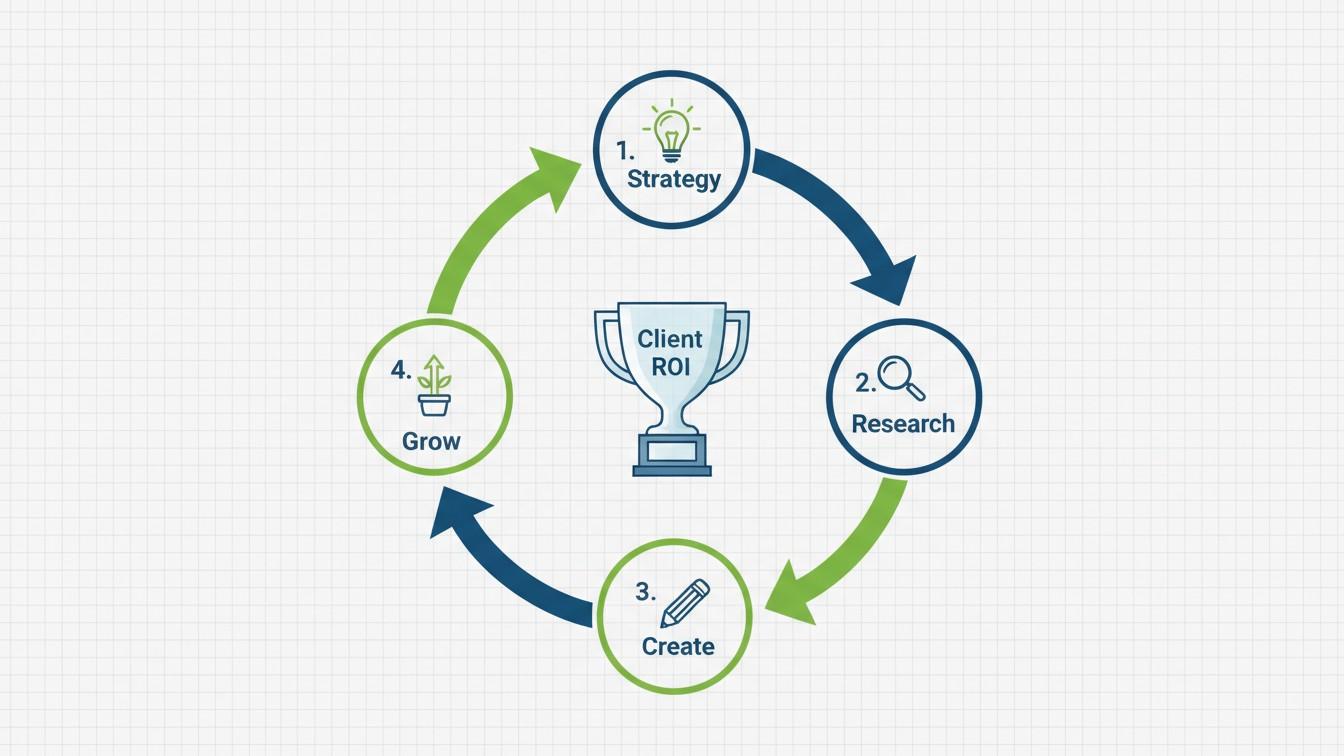 1. Strategy

2. Research

3. Create

4. Grow

Client ROI